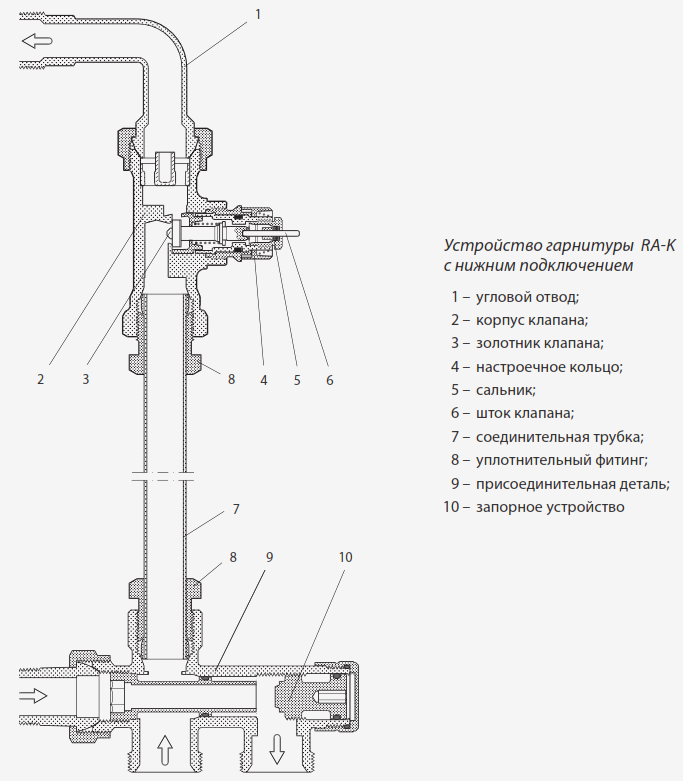 1

2

3

8

4

5

6

7

8

9

10

Устройство гарнитуры RA-K с нижним подключением

1 – угловой отвод;
2 – корпус клапана;
3 – золотник клапана;
4 – настроечное кольцо;
5 – сальник;
6 – шток клапана;
7 – соединительная трубка;
8 – уплотнительный фитинг;
9 – присоединительная деталь;
10 – запорное устройство